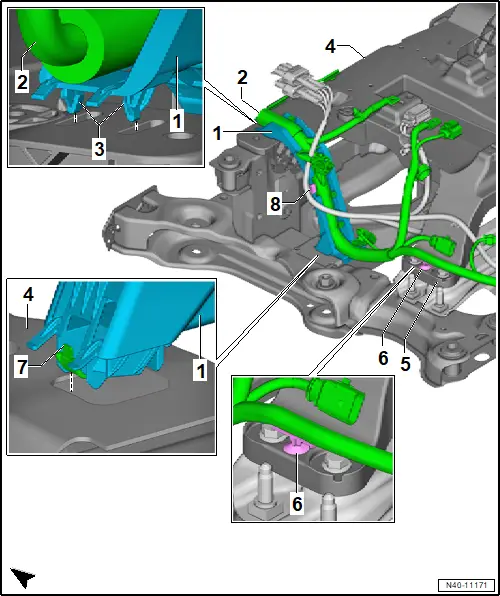 2
1
3
4
2
1
8
4
7
1
6
5
6
N40-11171