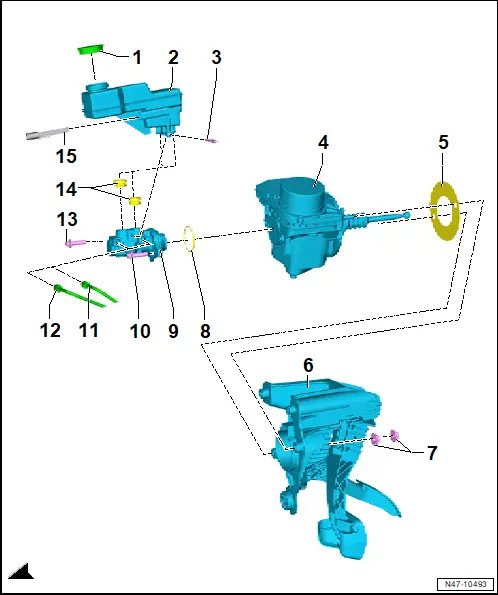 1
2
3
15
4
5
14
13
12
11
10
9
8
6
7
N47-10493