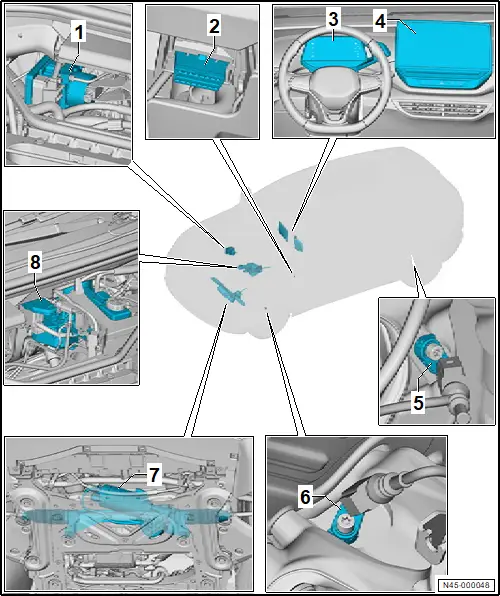 1
2
3
4
8
5
7
6
N45-000048