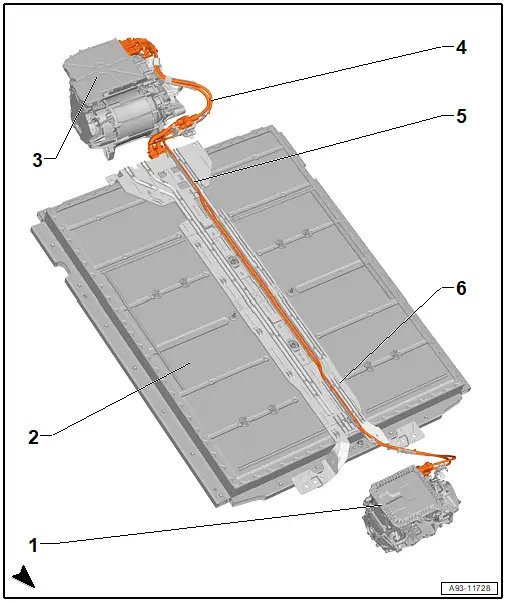 4
5
3
6
2
1
A93-11728