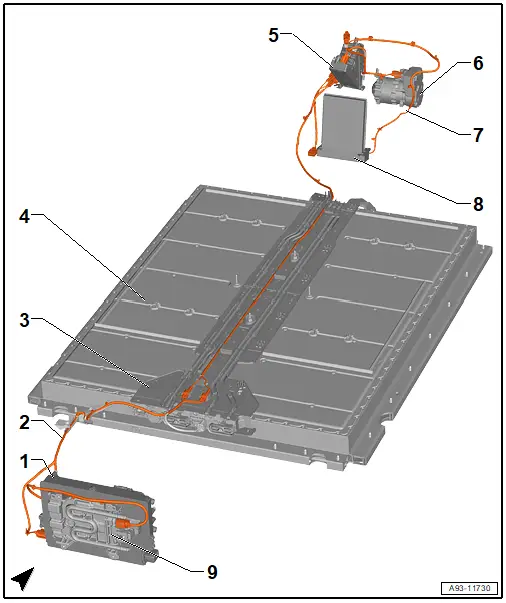 5
6
7
8
4
3
2
1
9
A93-11730