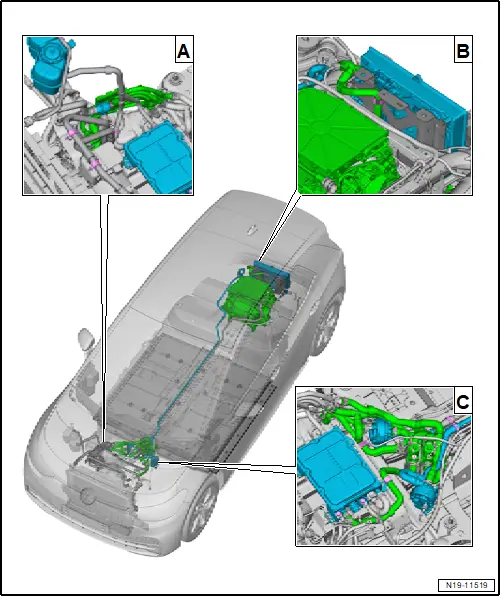 A

B

C

N19-11519