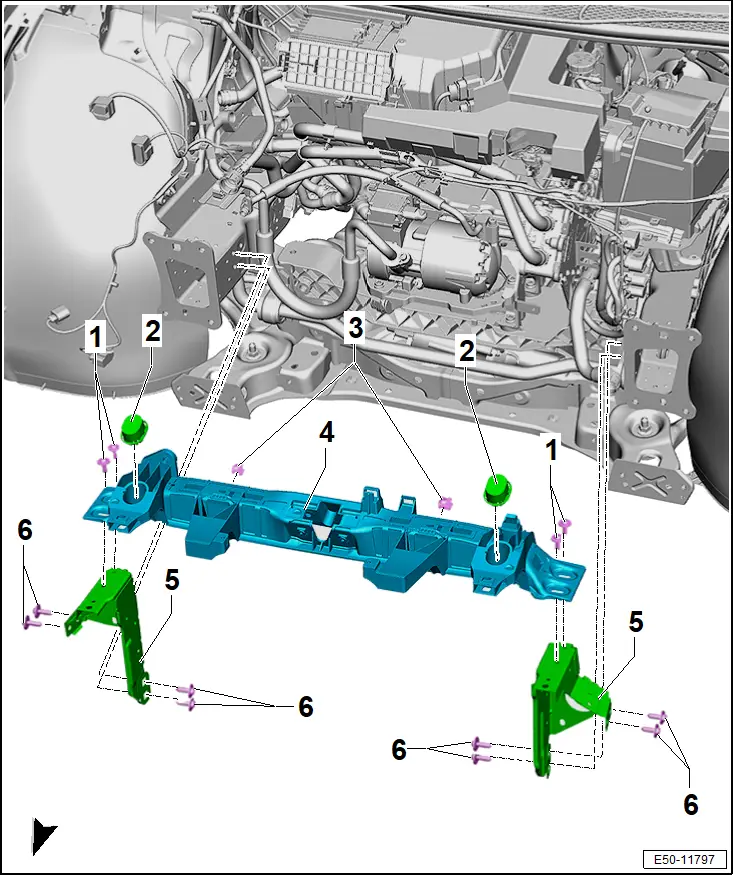 1
2
3
2
4
1
6
5
5
6
6
6
E50-11797