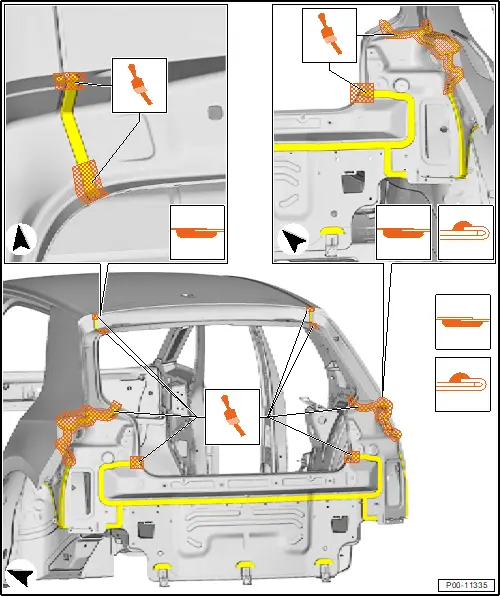 P00-11335