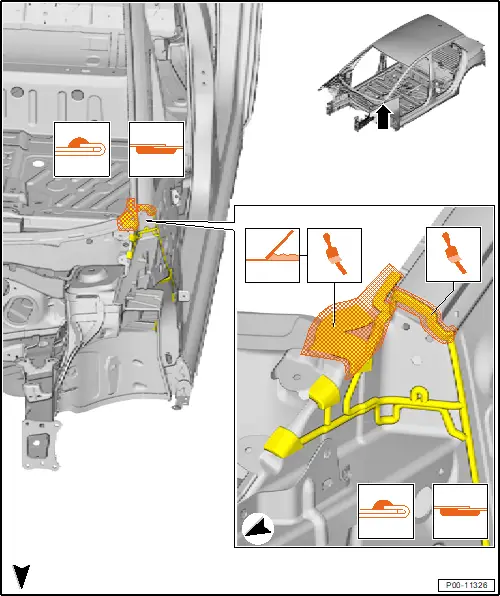 P00-11326