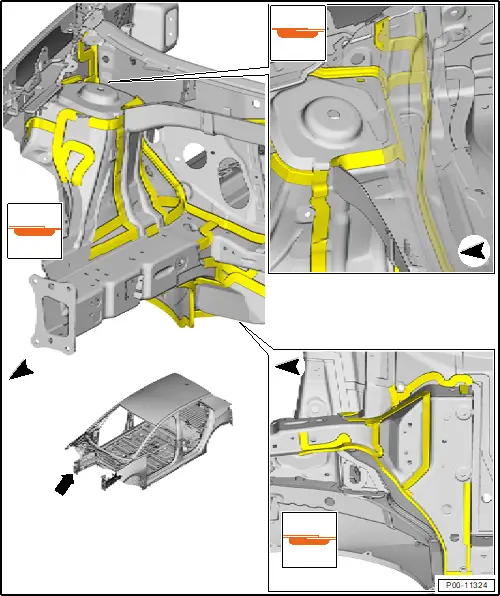 P00-11324