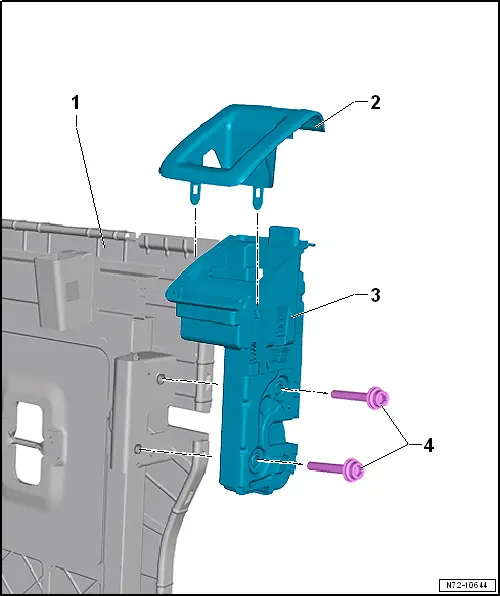 1
2
3
4
N72-10644