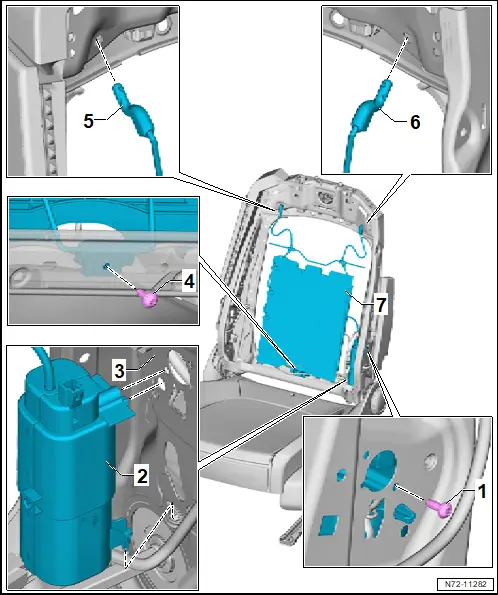 5
6
4
7
3
2
1
N72-11282