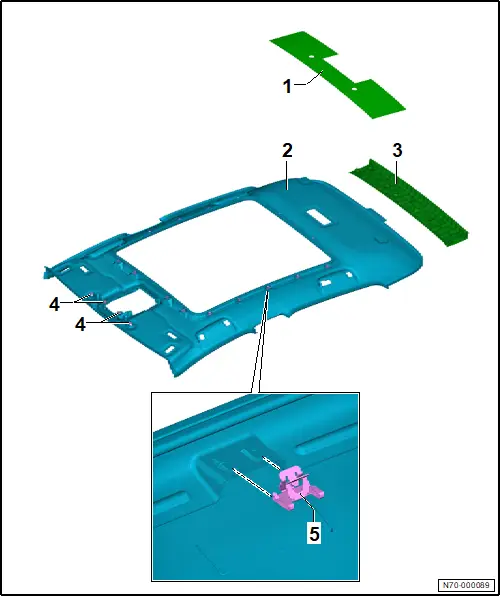 1
2
3
4
4
5
N70-000089