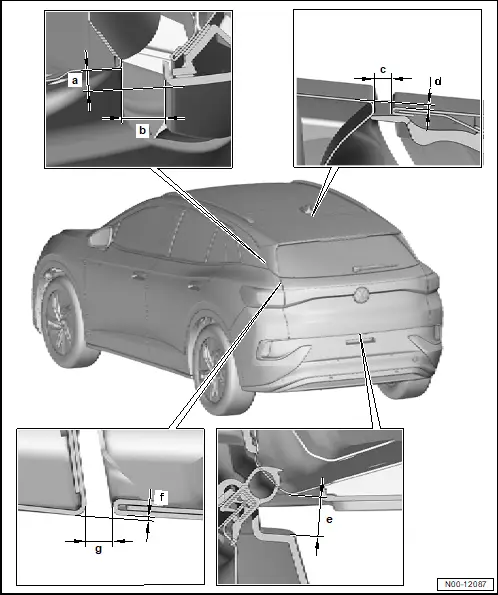 a

b

c

d

f

g

e

N00-12087