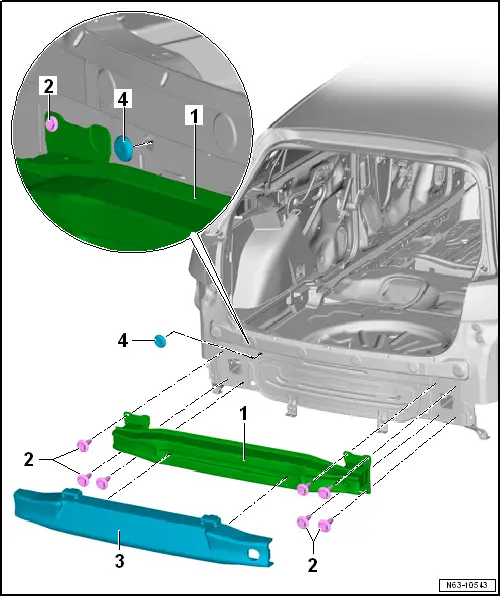 2
4
1
4
1
2
3
2
N63-10543