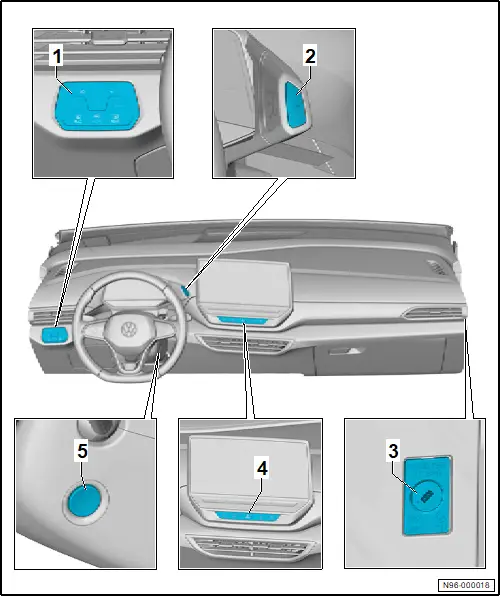 1
2
5
4
3
N96-000018