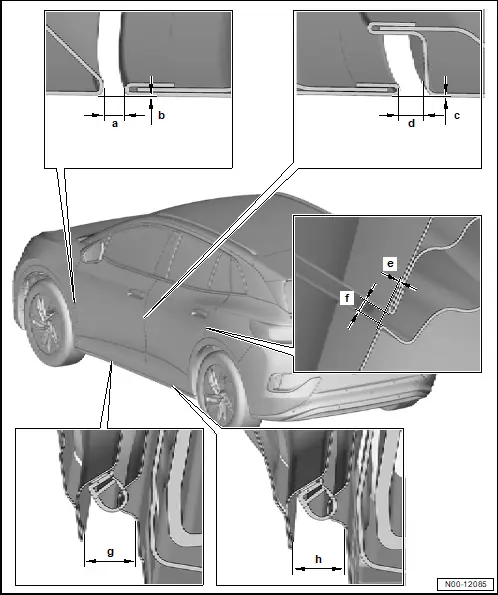 a
b
d
c
e
f
g
h
N00-12085