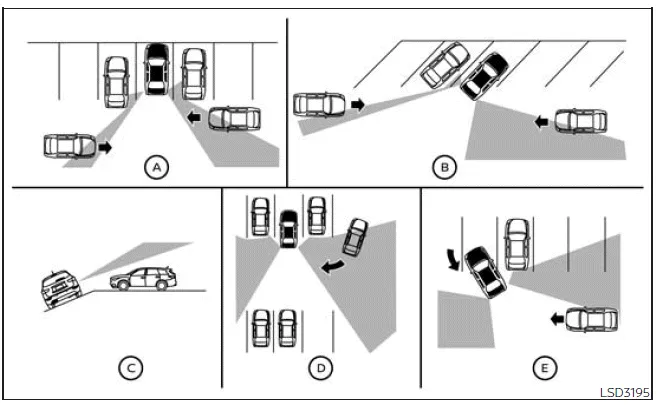 A

B

C

D

E

LSD3195