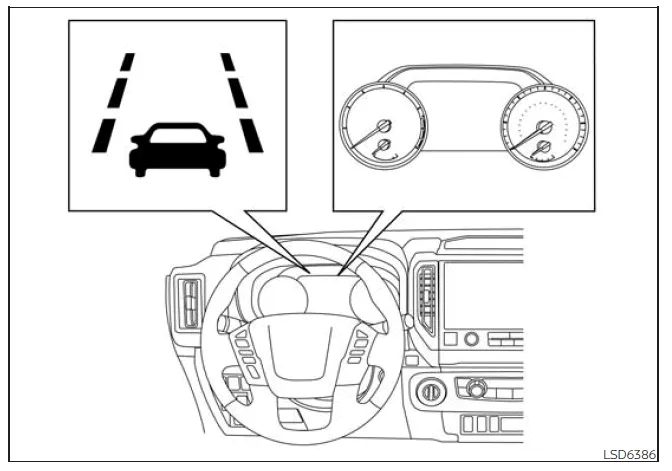 LSD6386