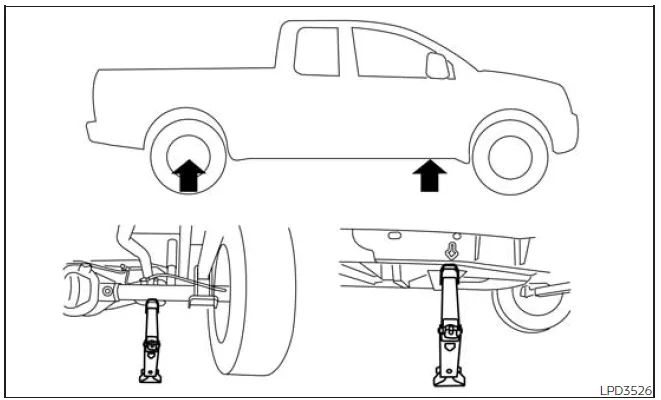 LPD3526