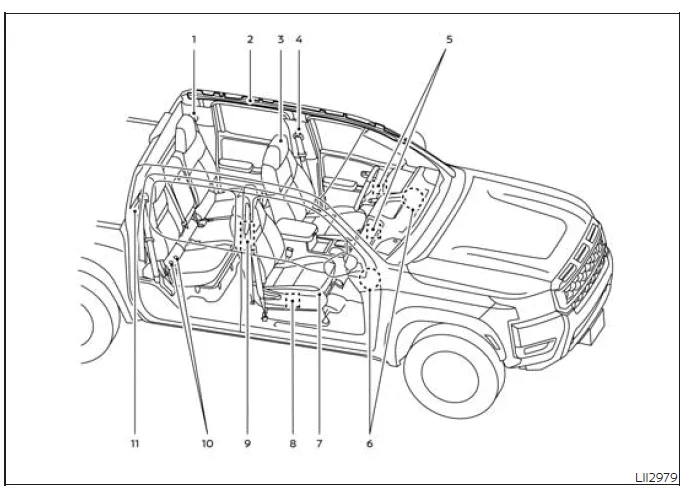 1 2 3 4 5

11 10 9 8 7 6

LII2979