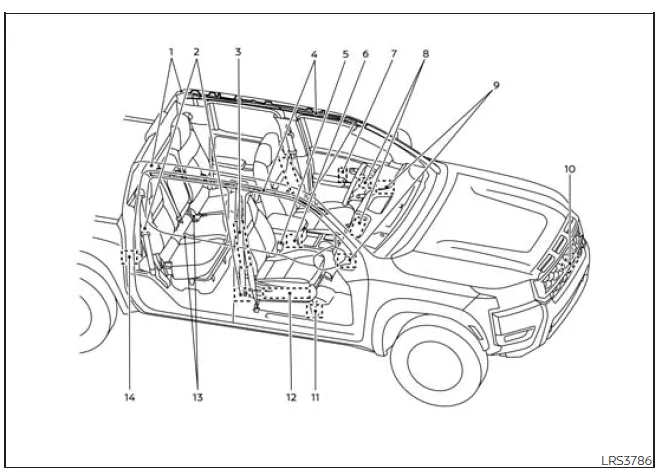 1
2
3
4
5
6
7
8
9
10
14
13
12
11
LRS3786